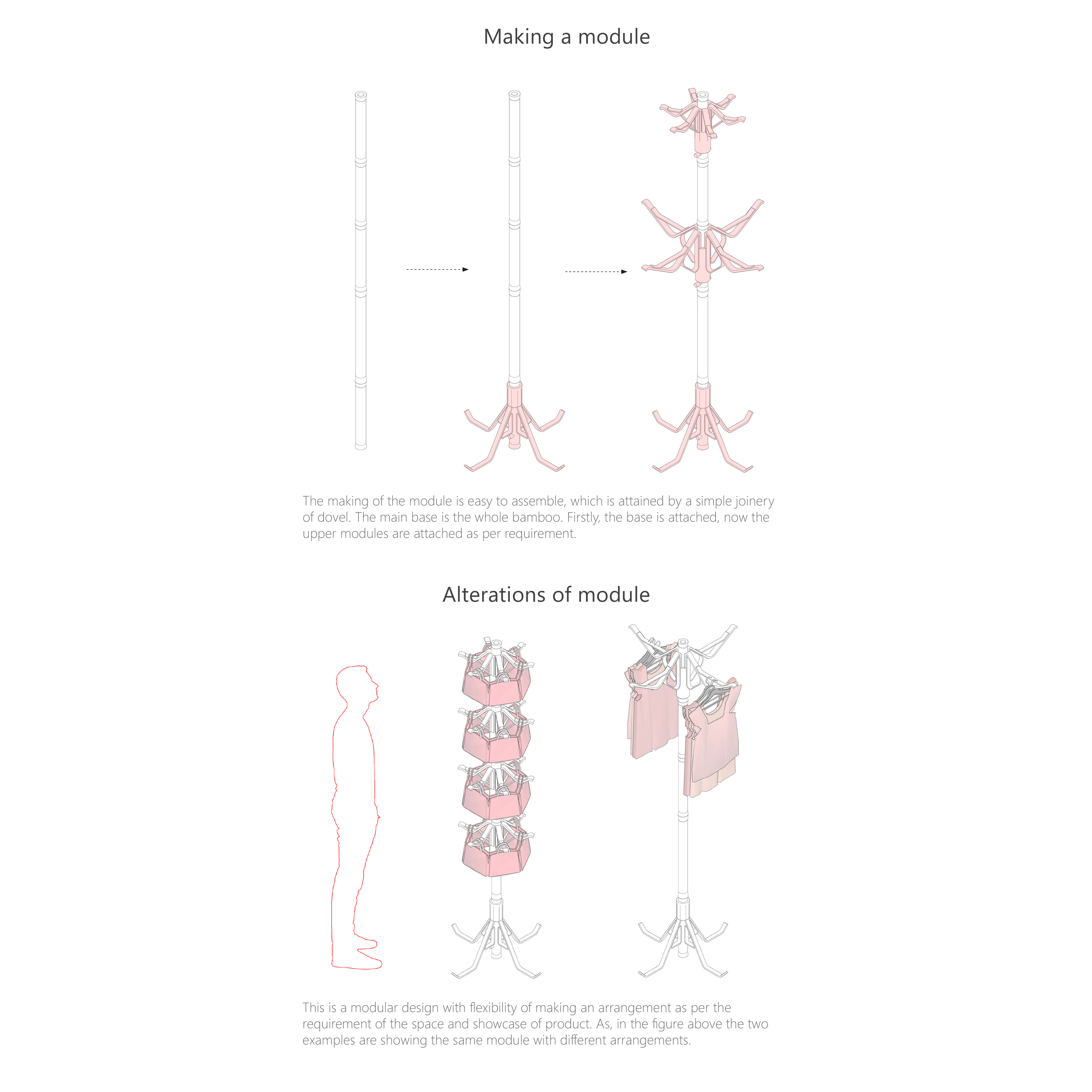 Making a module

The making of the module is easy to assemble, which is attained by a simple joinery of dovel. The main base is the whole bamboo. Firstly, the base is attached, now the upper modules are attached as per requirement.

Alterations of module

This is a modular design with flexibility of making an arrangement as per the requirement of the space and showcase of product. As, in the figure above the two examples are showing the same module with different arrangements.